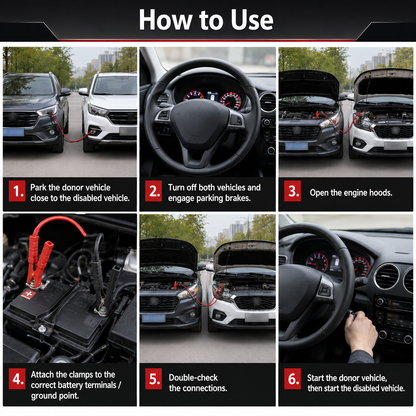 How to Use

1. Park the donor vehicle close to the disabled vehicle.

2. Turn off both vehicles and engage parking brakes.

3. Open the engine hoods.

4. Attach the clamps to the correct battery terminals / ground point.

5. Double-check the connections.

6. Start the donor vehicle, then start the disabled vehicle.